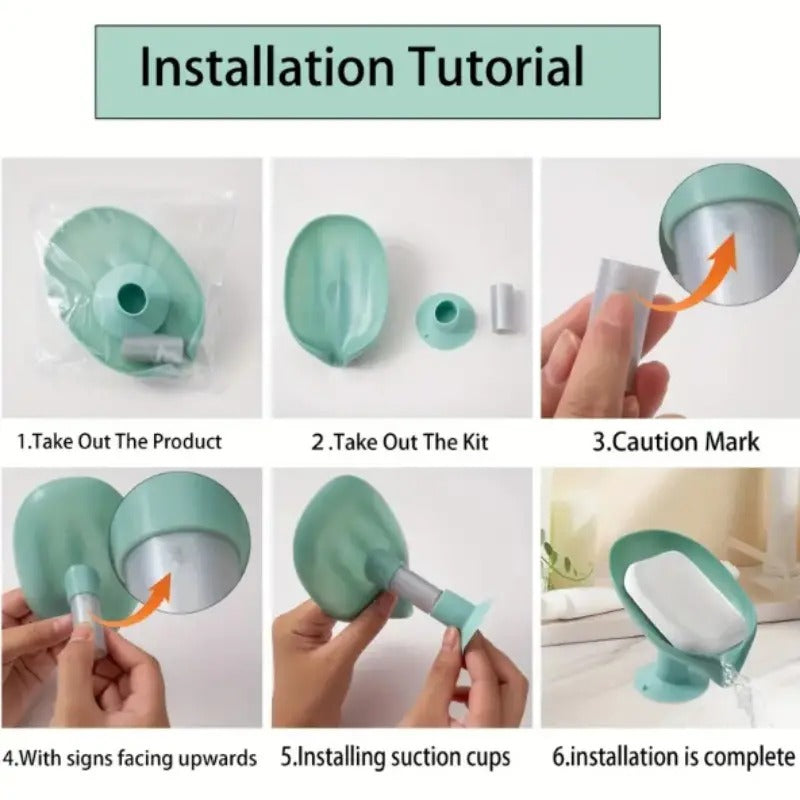 Installation Tutorial

1.Take Out The Product

2 .Take Out The Kit

3.Caution Mark

4.With signs facing upwards

5.Installing suction cups

6.installation is complete