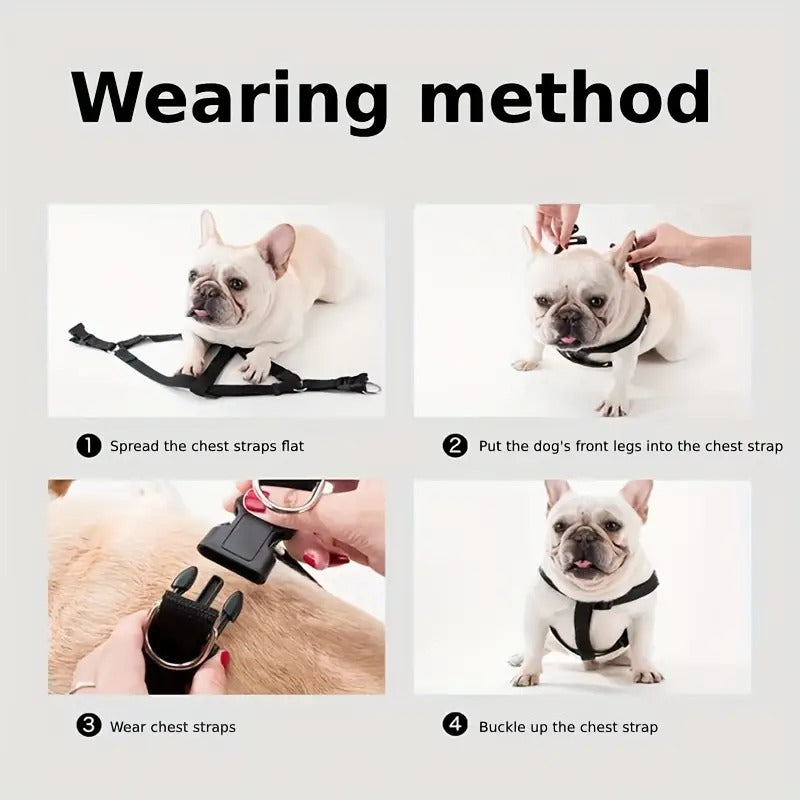 Wearing method

1 Spread the chest straps flat

2 Put the dog's front legs into the chest strap

3 Wear chest straps

4 Buckle up the chest strap